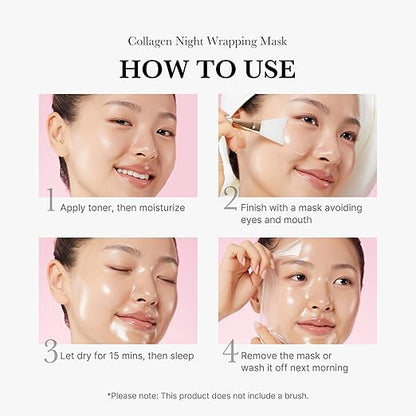 Collagen Night Wrapping Mask

HOW TO USE

1 Apply toner, then moisturize

2 Finish with a mask avoiding eyes and mouth

3 Let dry for 15 mins, then sleep

4 Remove the mask or wash it off next morning

*Please note: This product does not include a brush.